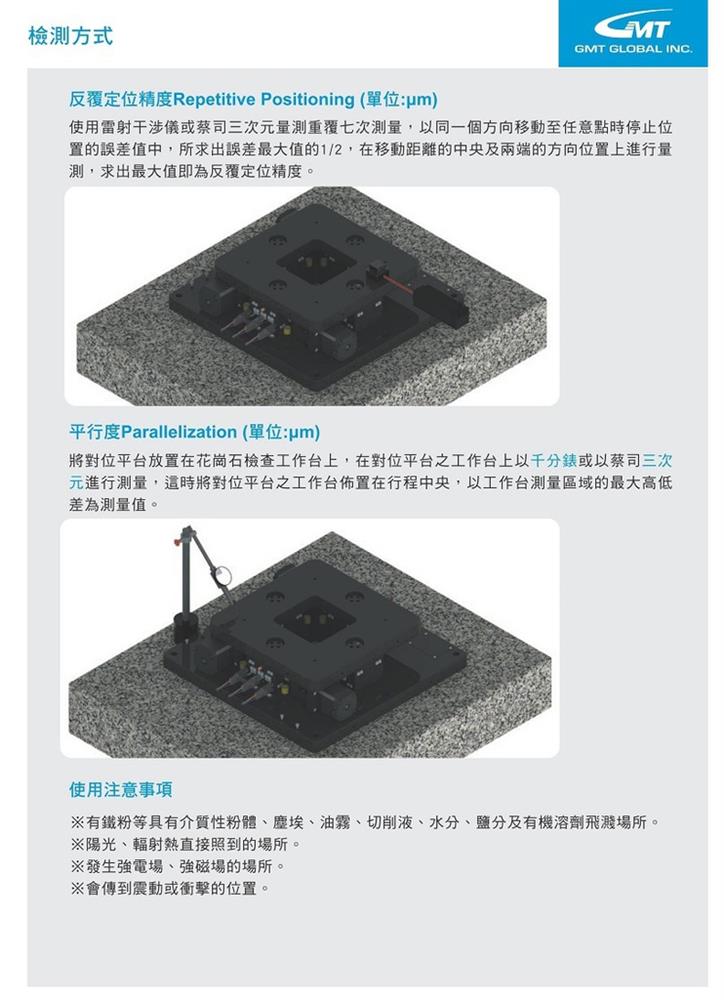 檢測方式

GMT
GMT GLOBAL INC.

反覆定位精度Repetitive Positioning (單位:μm)

使用雷射干涉儀或蔡司三次元量測重覆七次測量，以同一個方向移動至任意點時停止位置的誤差值中，所求出誤差最大值的1/2，在移動距離的中央及兩端的方向位置上進行量測，求出最大值即為反覆定位精度。

平行度Parallelization (單位:μm)

將對位平台放置在花崗石檢查工作台上，在對位平台之工作台上以千分錶或以蔡司三次元進行測量，這時將對位平台之工作台佈置在行程中央，以工作台測量區域的最大高低差為測量值。

使用注意事項

※有鐵粉等具有介質性粉體、塵埃、油霧、切削液、水分、鹽分及有機溶劑飛濺場所。
※陽光、輻射熱直接照到的場所。
※發生強電場、強磁場的場所。
※會傳到震動或衝擊的位置。